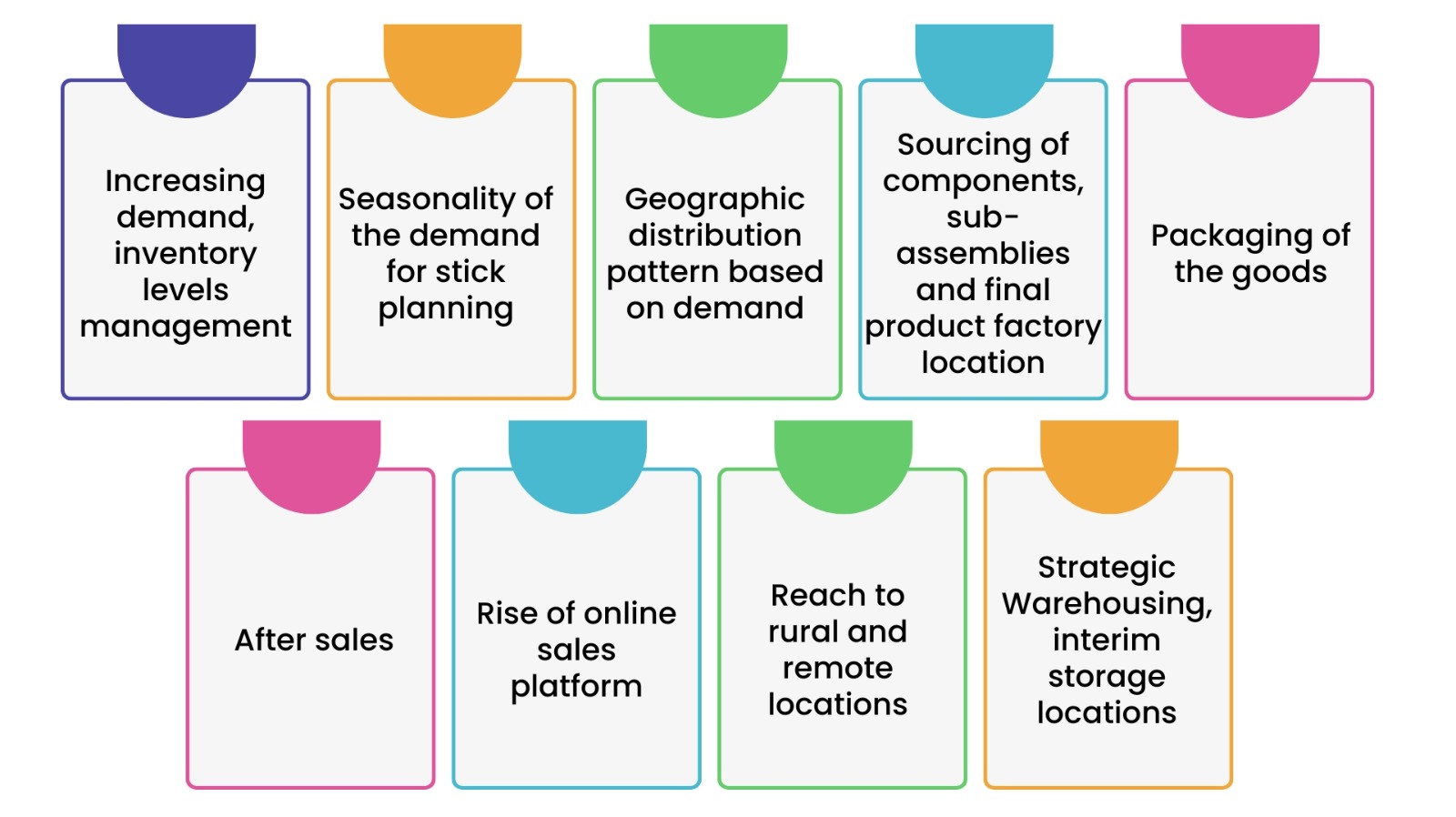 Increasing demand, inventory levels management

Seasonality of the demand for stick planning

Geographic distribution pattern based on demand

Sourcing of components, sub-assemblies and final product factory location

Packaging of the goods

After sales

Rise of online sales platform

Reach to rural and remote locations

Strategic Warehousing, interim storage locations