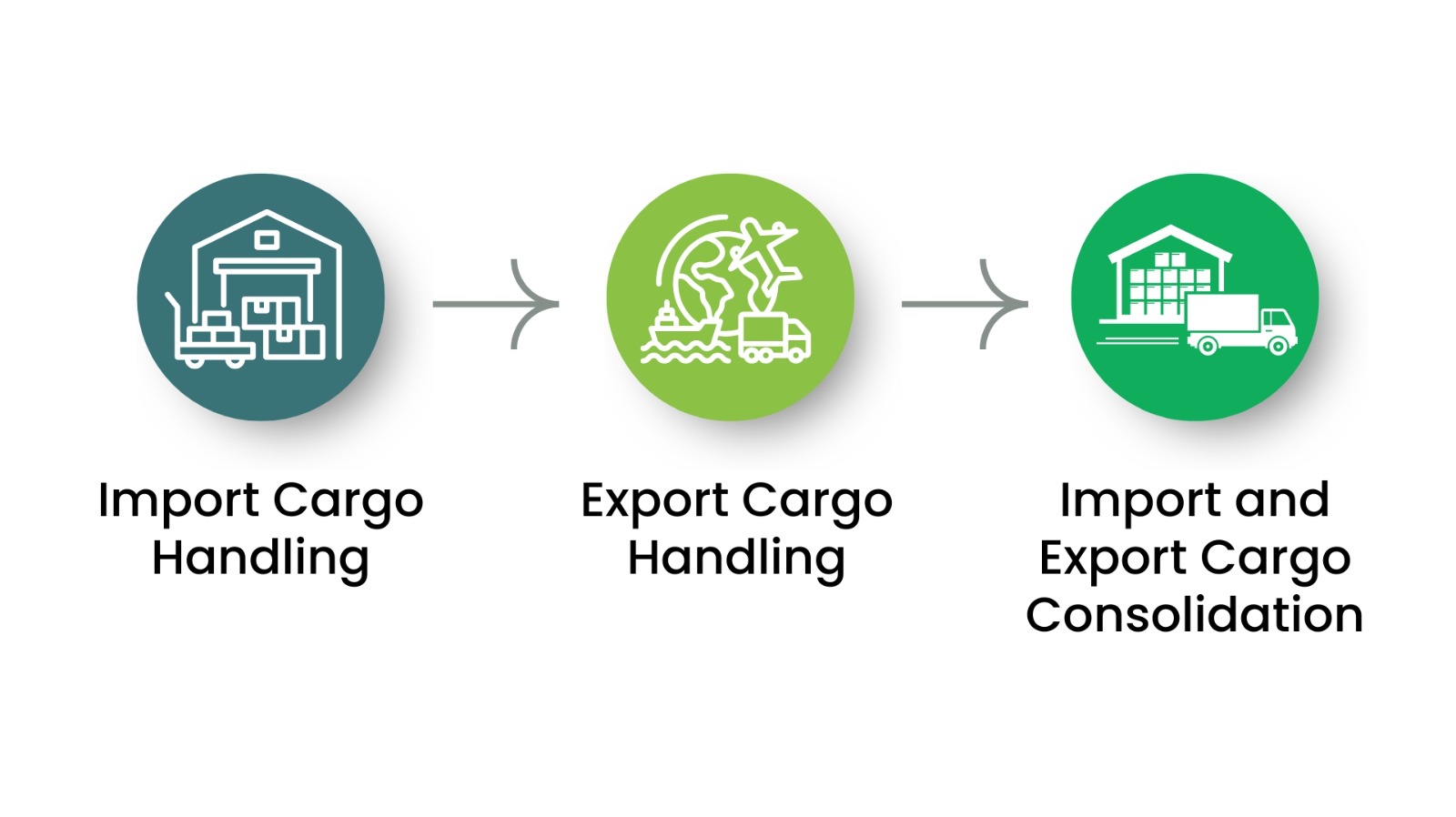 Import Cargo Handling

Export Cargo Handling

Import and Export Cargo Consolidation